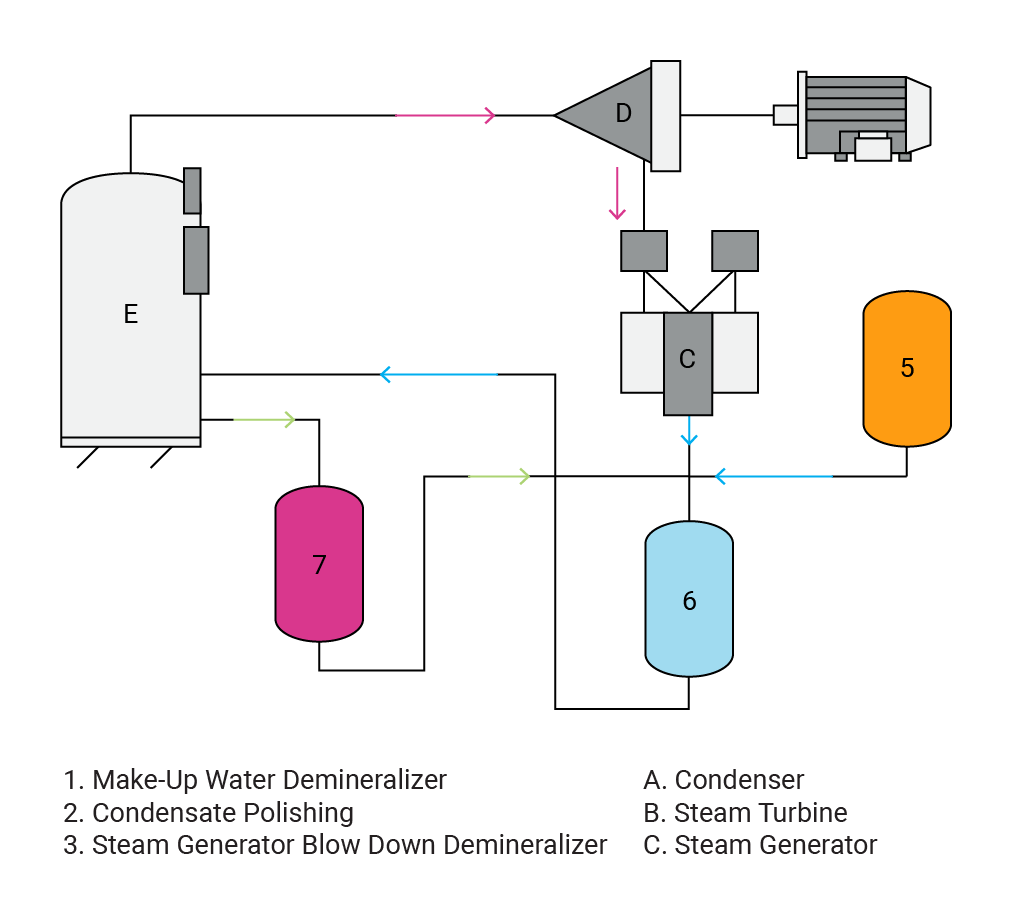 D

E

C

5

7

6

1. Make-Up Water Demineralizer
2. Condensate Polishing
3. Steam Generator Blow Down Demineralizer

A. Condenser
B. Steam Turbine
C. Steam Generator